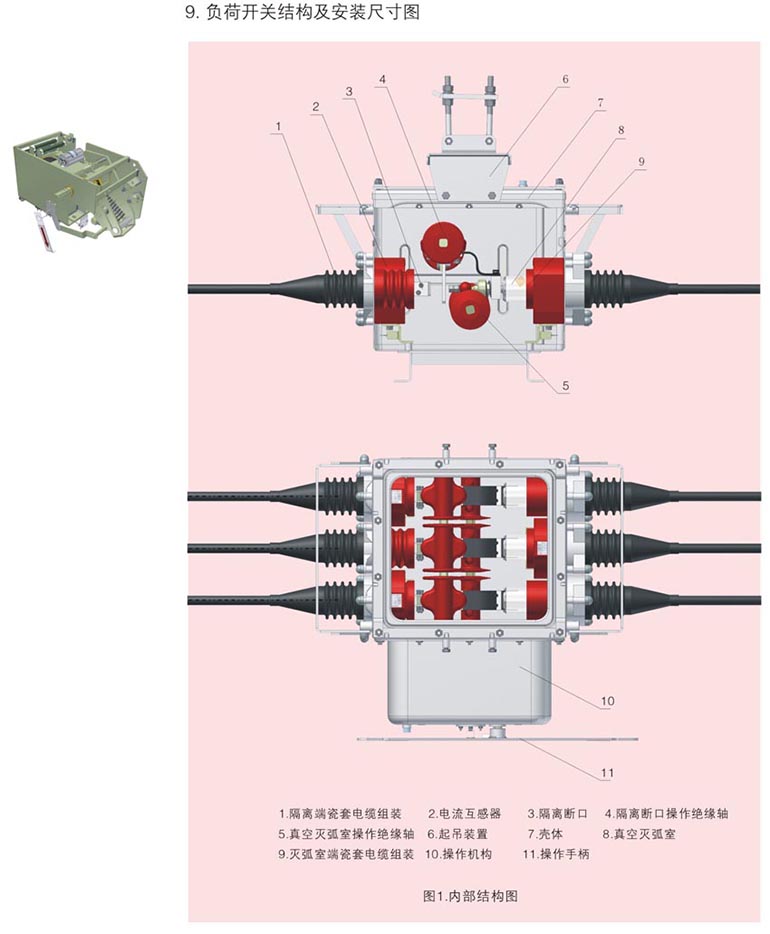 9. 负荷开关结构及安装尺寸图

1
2
3
4
6
7
8
9
5

10
11

1.隔离端瓷套电缆组装　2.电流互感器　3.隔离断口　4.隔离断口操作绝缘轴
5.真空灭弧室操作绝缘轴　6.起吊装置　7.壳体　8.真空灭弧室
9.灭弧室端瓷套电缆组装　10.操作机构　11.操作手柄

图1.内部结构图